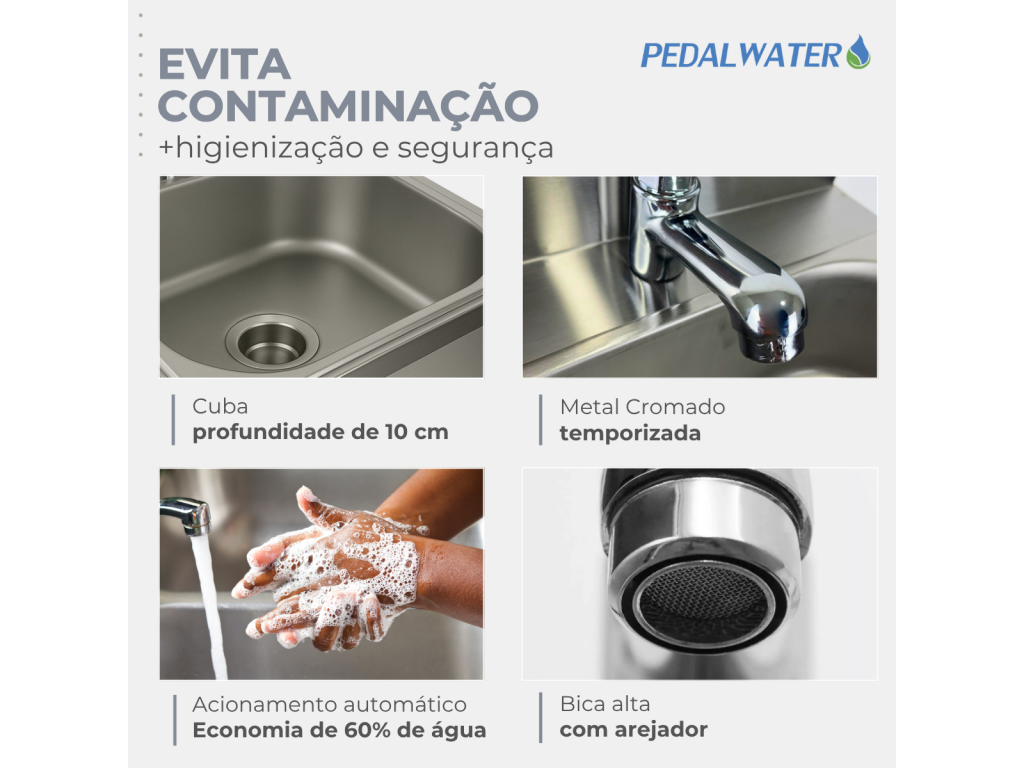 EVITA CONTAMINAÇÃO
+higienização e segurança

PEDALWATER

Cuba
profundidade de 10 cm

Metal Cromado
temporizada

Acionamento automático
Economia de 60% de água

Bica alta
com arejador